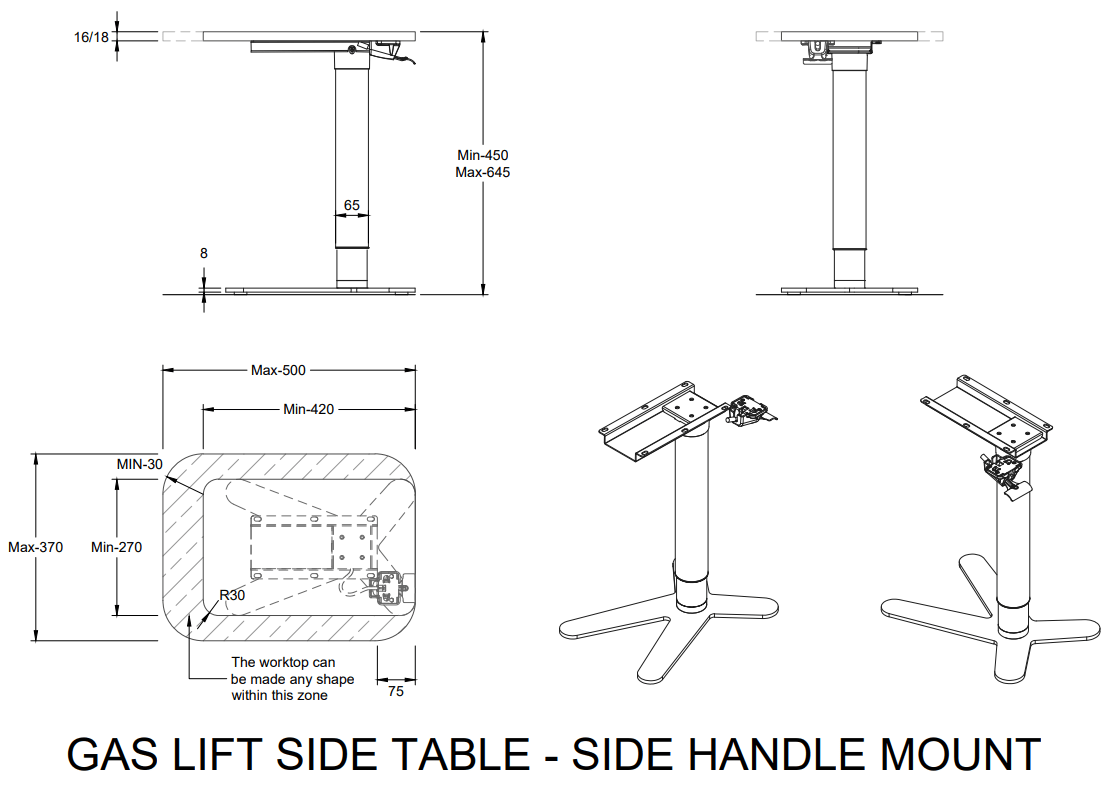 16/18

Min-450
Max-645

65

8

Max-500

Min-420

MIN-30

Max-370

Min-270

R30

The worktop can be made any shape within this zone

75

GAS LIFT SIDE TABLE - SIDE HANDLE MOUNT