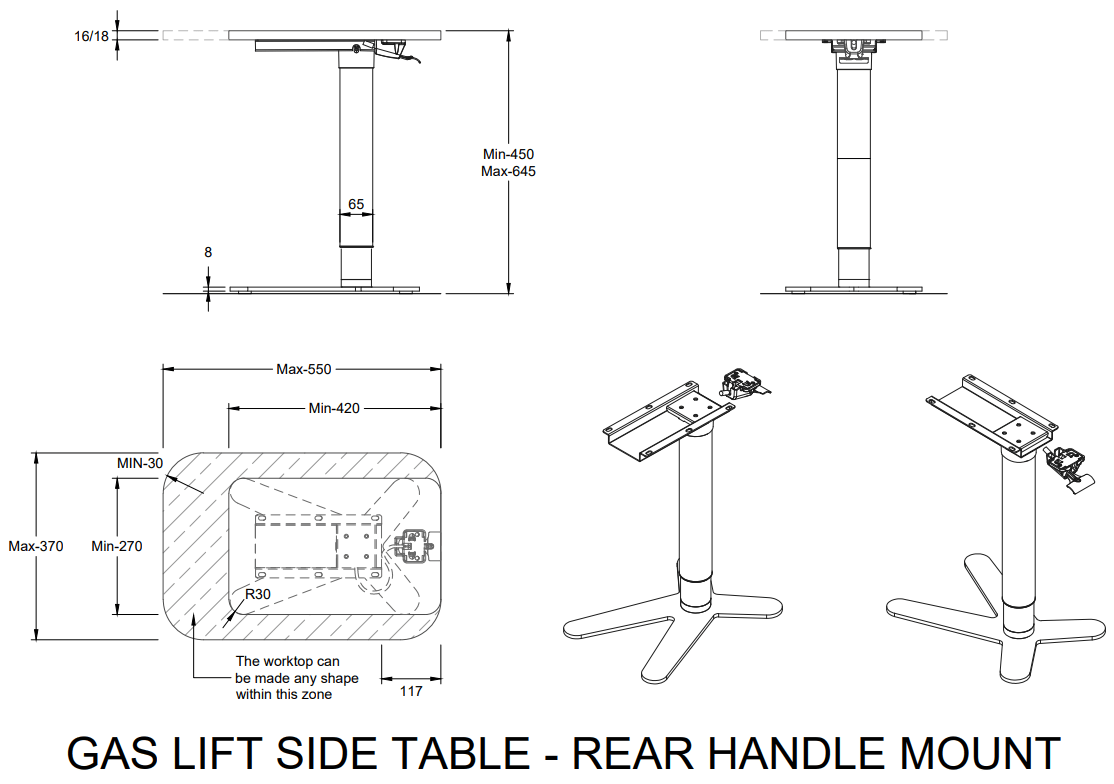 16/18

Min-450
Max-645

65

8

Max-550

Min-420

MIN-30

Max-370

Min-270

R30

The worktop can be made any shape within this zone

117

GAS LIFT SIDE TABLE - REAR HANDLE MOUNT