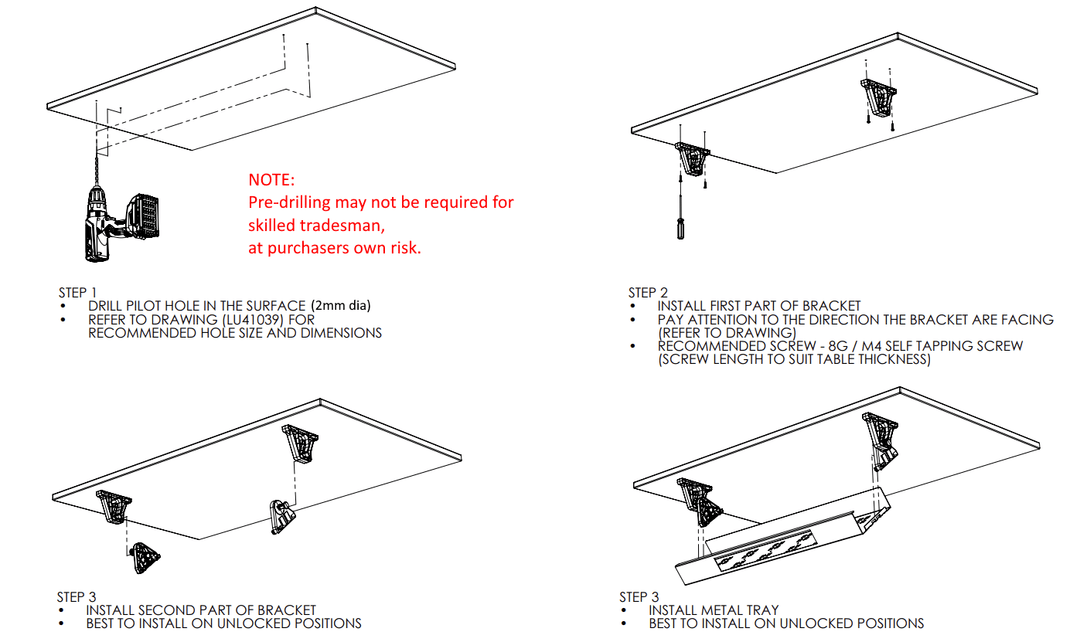 NOTE:
Pre-drilling may not be required for skilled tradesman,
at purchasers own risk.

STEP 1
• DRILL PILOT HOLE IN THE SURFACE (2mm dia)
• REFER TO DRAWING (LU41039) FOR RECOMMENDED HOLE SIZE AND DIMENSIONS

STEP 2
• INSTALL FIRST PART OF BRACKET
• PAY ATTENTION TO THE DIRECTION THE BRACKET ARE FACING (REFER TO DRAWING)
• RECOMMENDED SCREW - 8G / M4 SELF TAPPING SCREW (SCREW LENGTH TO SUIT TABLE THICKNESS)

STEP 3
• INSTALL SECOND PART OF BRACKET
• BEST TO INSTALL ON UNLOCKED POSITIONS

STEP 3
• INSTALL METAL TRAY
• BEST TO INSTALL ON UNLOCKED POSITIONS