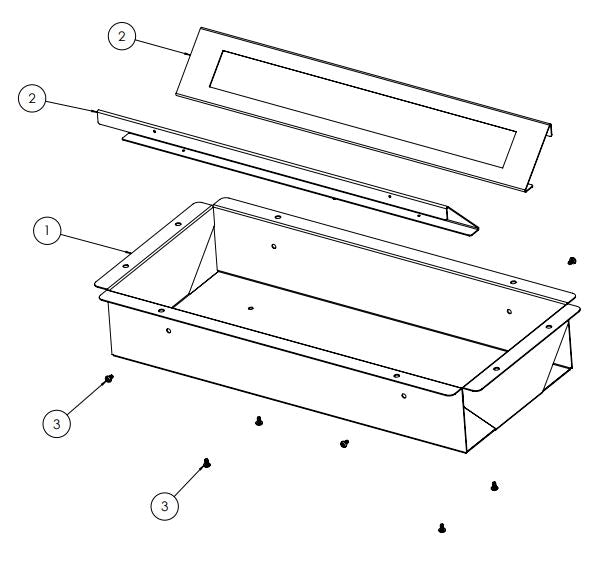 2
2
1
3
3