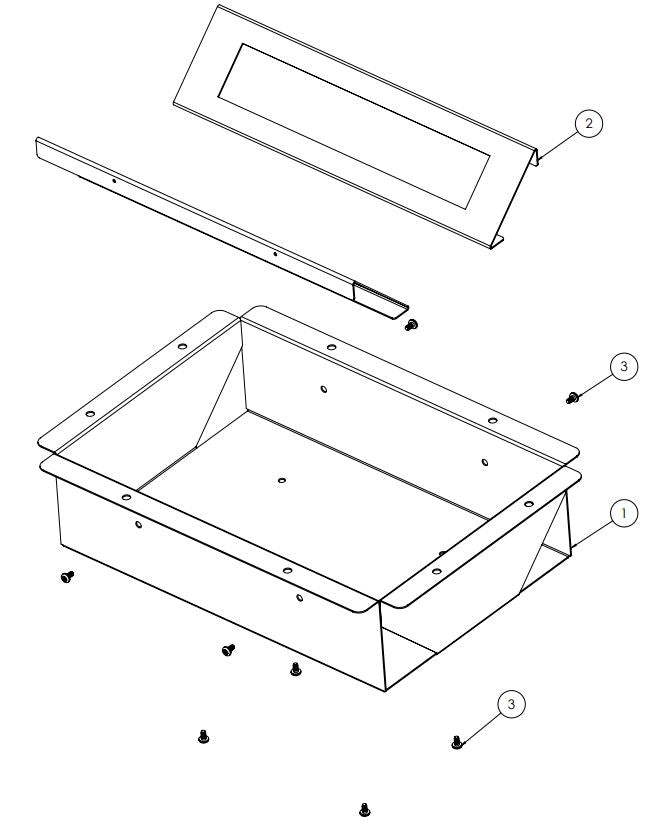 2
3
1
3