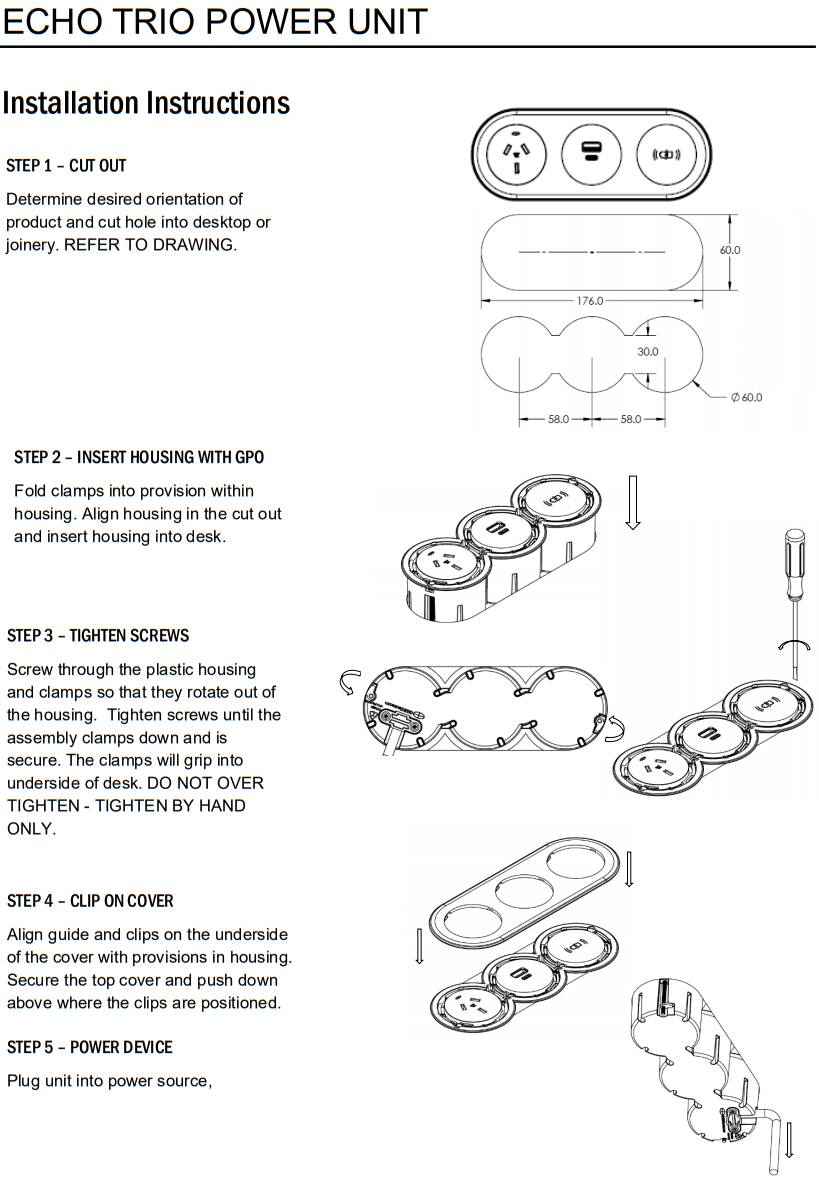 ECHO TRIO POWER UNIT

Installation Instructions

STEP 1 – CUT OUT

Determine desired orientation of product and cut hole into desktop or joinery. REFER TO DRAWING.

60.0

176.0

30.0

Ø 60.0

58.0

58.0

STEP 2 – INSERT HOUSING WITH GPO

Fold clamps into provision within housing. Align housing in the cut out and insert housing into desk.

STEP 3 – TIGHTEN SCREWS

Screw through the plastic housing and clamps so that they rotate out of the housing. Tighten screws until the assembly clamps down and is secure. The clamps will grip into underside of desk. DO NOT OVER TIGHTEN - TIGHTEN BY HAND ONLY.

STEP 4 – CLIP ON COVER

Align guide and clips on the underside of the cover with provisions in housing. Secure the top cover and push down above where the clips are positioned.

STEP 5 – POWER DEVICE

Plug unit into power source,