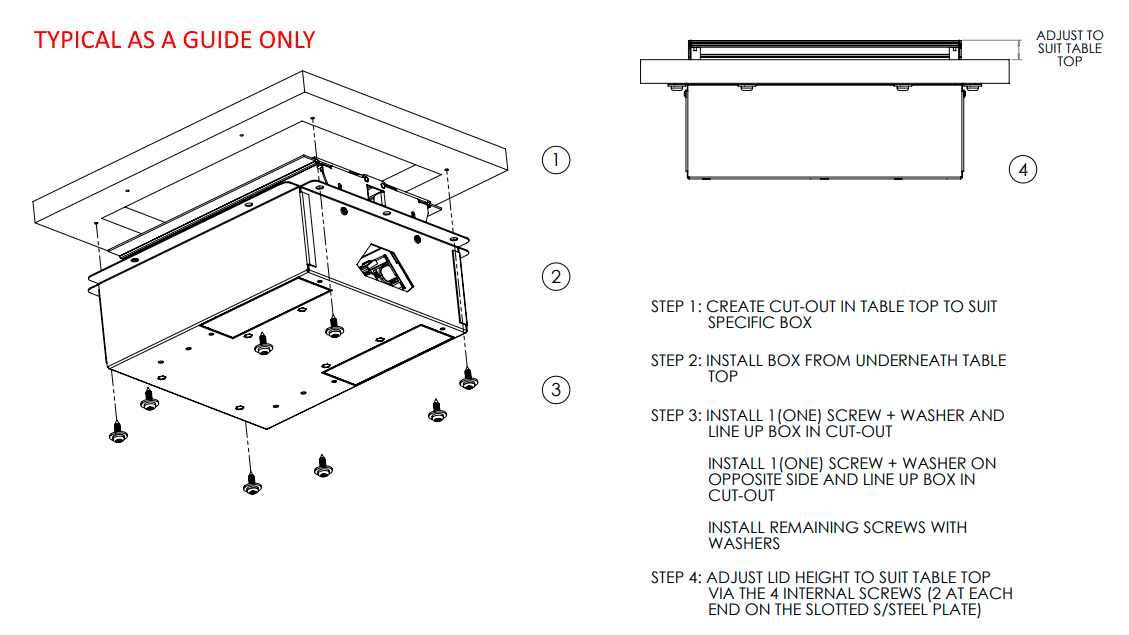 TYPICAL AS A GUIDE ONLY

1

2

3

ADJUST TO SUIT TABLE TOP

4

STEP 1: CREATE CUT-OUT IN TABLE TOP TO SUIT SPECIFIC BOX

STEP 2: INSTALL BOX FROM UNDERNEATH TABLE TOP

STEP 3: INSTALL 1(ONE) SCREW + WASHER AND LINE UP BOX IN CUT-OUT

INSTALL 1(ONE) SCREW + WASHER ON OPPOSITE SIDE AND LINE UP BOX IN CUT-OUT

INSTALL REMAINING SCREWS WITH WASHERS

STEP 4: ADJUST LID HEIGHT TO SUIT TABLE TOP VIA THE 4 INTERNAL SCREWS (2 AT EACH END ON THE SLOTTED S/STEEL PLATE)