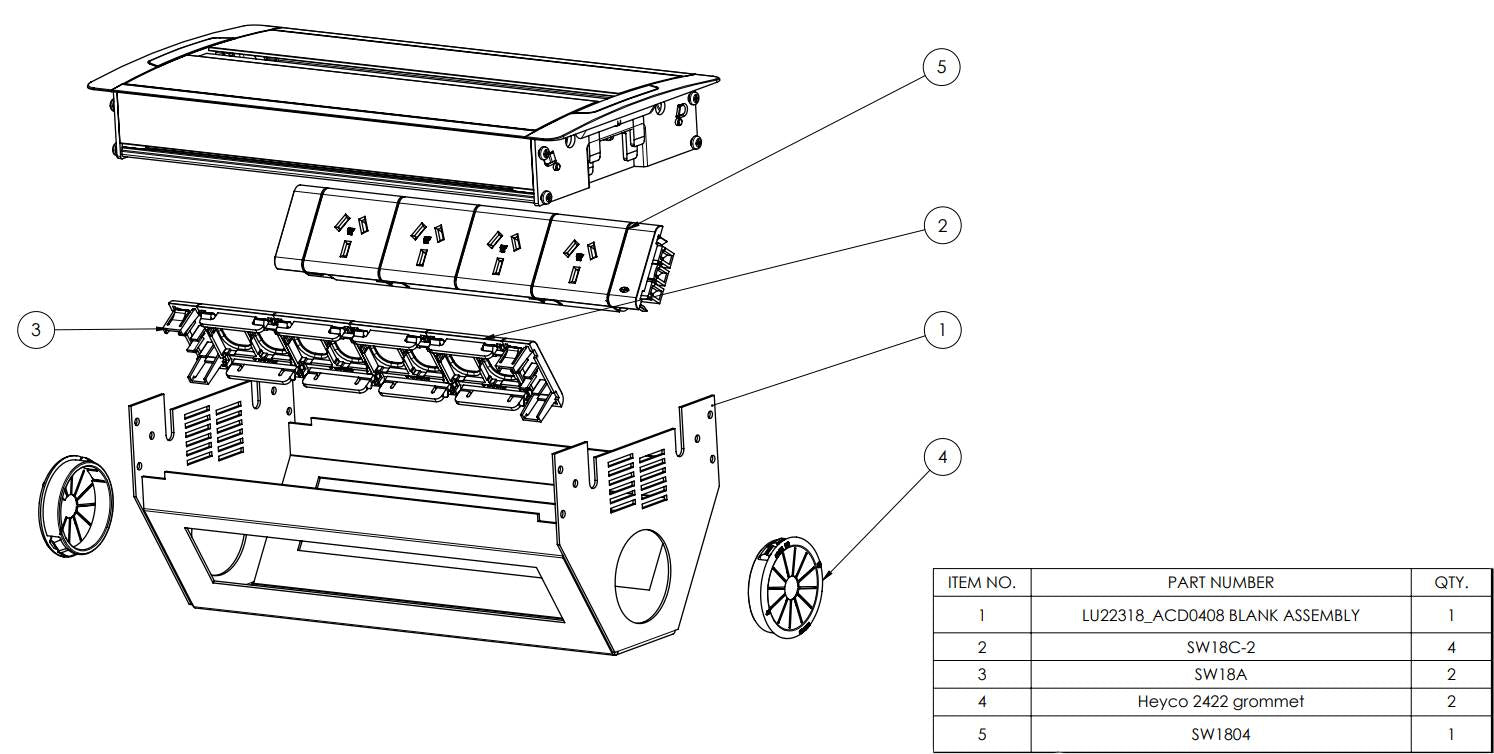 5

2

3

1

4

| ITEM NO. | PART NUMBER | QTY. |
|---|---|---|
| 1 | LU22318_ACD0408 BLANK ASSEMBLY | 1 |
| 2 | SW18C-2 | 4 |
| 3 | SW18A | 2 |
| 4 | Heyco 2422 grommet | 2 |
| 5 | SW1804 | 1 |