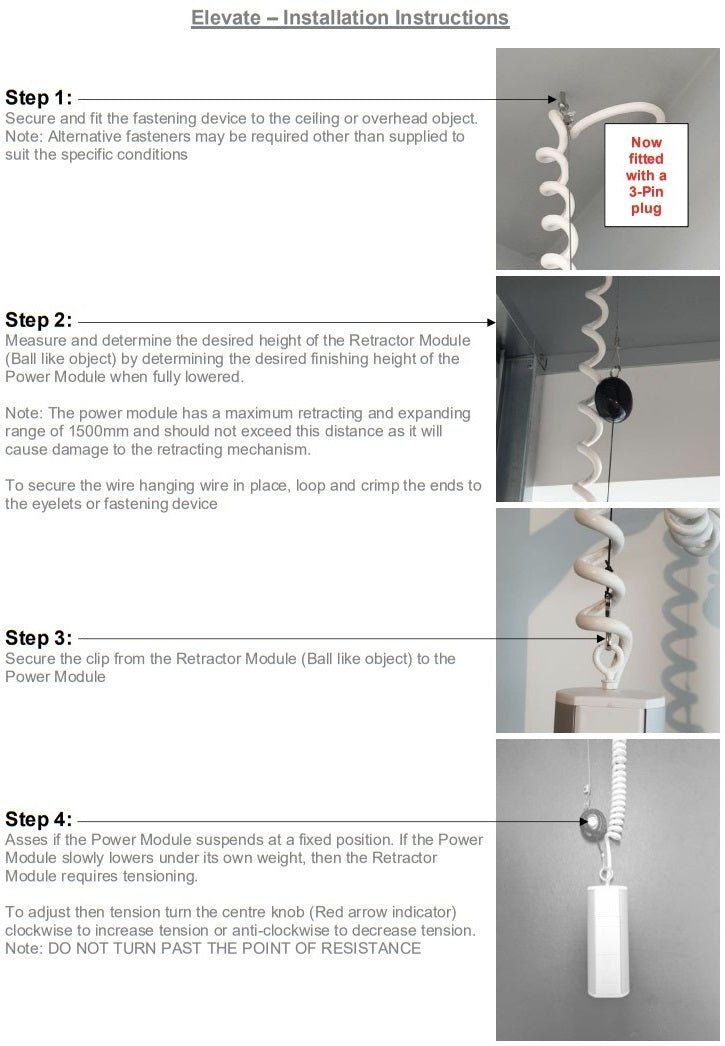 Elevate – Installation Instructions

Step 1:
Secure and fit the fastening device to the ceiling or overhead object. Note: Alternative fasteners may be required other than supplied to suit the specific conditions

Now fitted with a 3-Pin plug

Step 2:
Measure and determine the desired height of the Retractor Module (Ball like object) by determining the desired finishing height of the Power Module when fully lowered.

Note: The power module has a maximum retracting and expanding range of 1500mm and should not exceed this distance as it will cause damage to the retracting mechanism.

To secure the wire hanging wire in place, loop and crimp the ends to the eyelets or fastening device

Step 3:
Secure the clip from the Retractor Module (Ball like object) to the Power Module

Step 4:
Asses if the Power Module suspends at a fixed position. If the Power Module slowly lowers under its own weight, then the Retractor Module requires tensioning.

To adjust then tension turn the centre knob (Red arrow indicator) clockwise to increase tension or anti-clockwise to decrease tension. Note: DO NOT TURN PAST THE POINT OF RESISTANCE