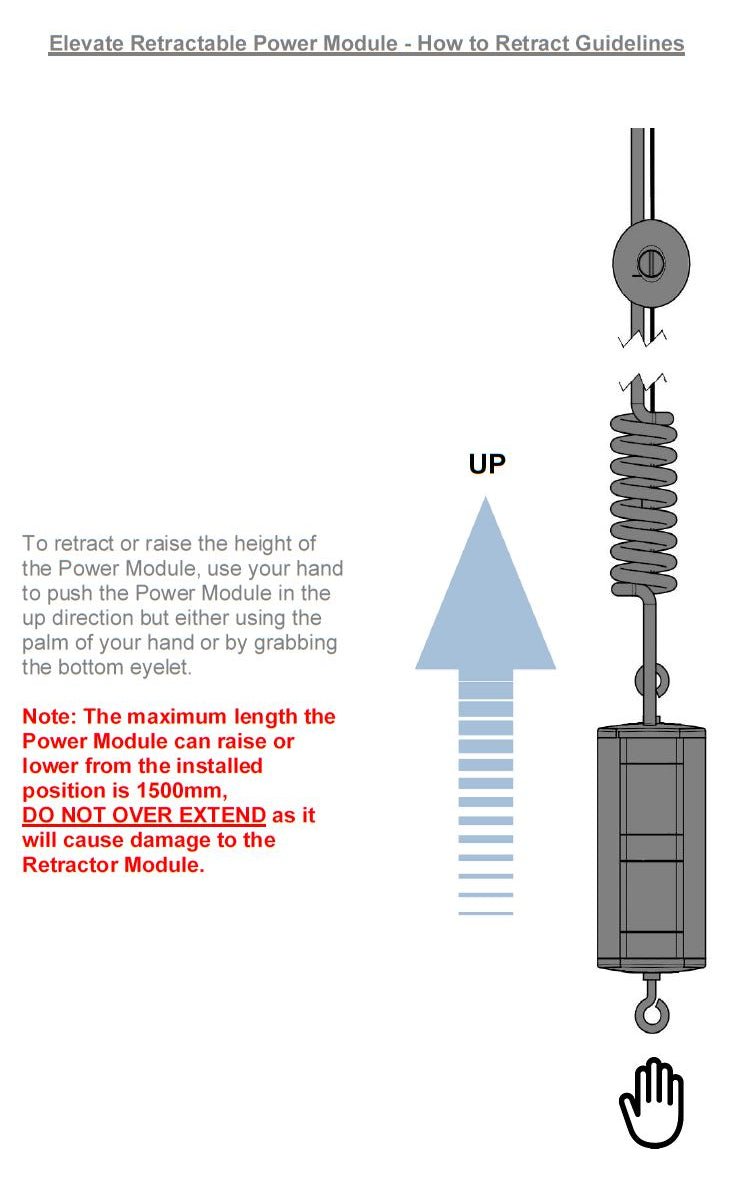 Elevate Retractable Power Module - How to Retract Guidelines

UP

To retract or raise the height of the Power Module, use your hand to push the Power Module in the up direction but either using the palm of your hand or by grabbing the bottom eyelet.

Note: The maximum length the Power Module can raise or lower from the installed position is 1500mm, DO NOT OVER EXTEND as it will cause damage to the Retractor Module.