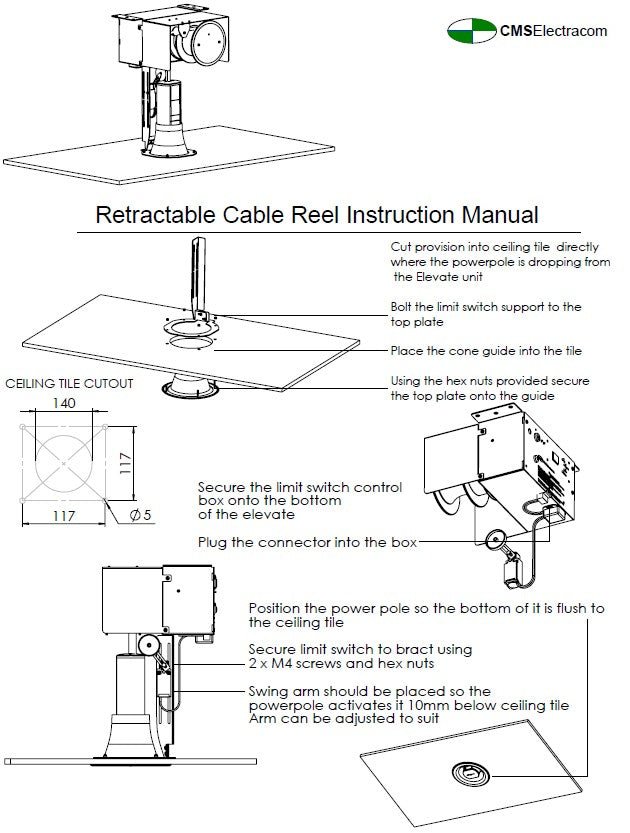 CMSElectracom

Retractable Cable Reel Instruction Manual

Cut provision into ceiling tile directly where the powerpole is dropping from the Elevate unit

Bolt the limit switch support to the top plate

Place the cone guide into the tile

Using the hex nuts provided secure the top plate onto the guide

CEILING TILE CUTOUT

140

117

117

$\varnothing 5$

Secure the limit switch control box onto the bottom of the elevate

Plug the connector into the box

Position the power pole so the bottom of it is flush to the ceiling tile

Secure limit switch to bract using 2 x M4 screws and hex nuts

Swing arm should be placed so the powerpole activates it 10mm below ceiling tile Arm can be adjusted to suit