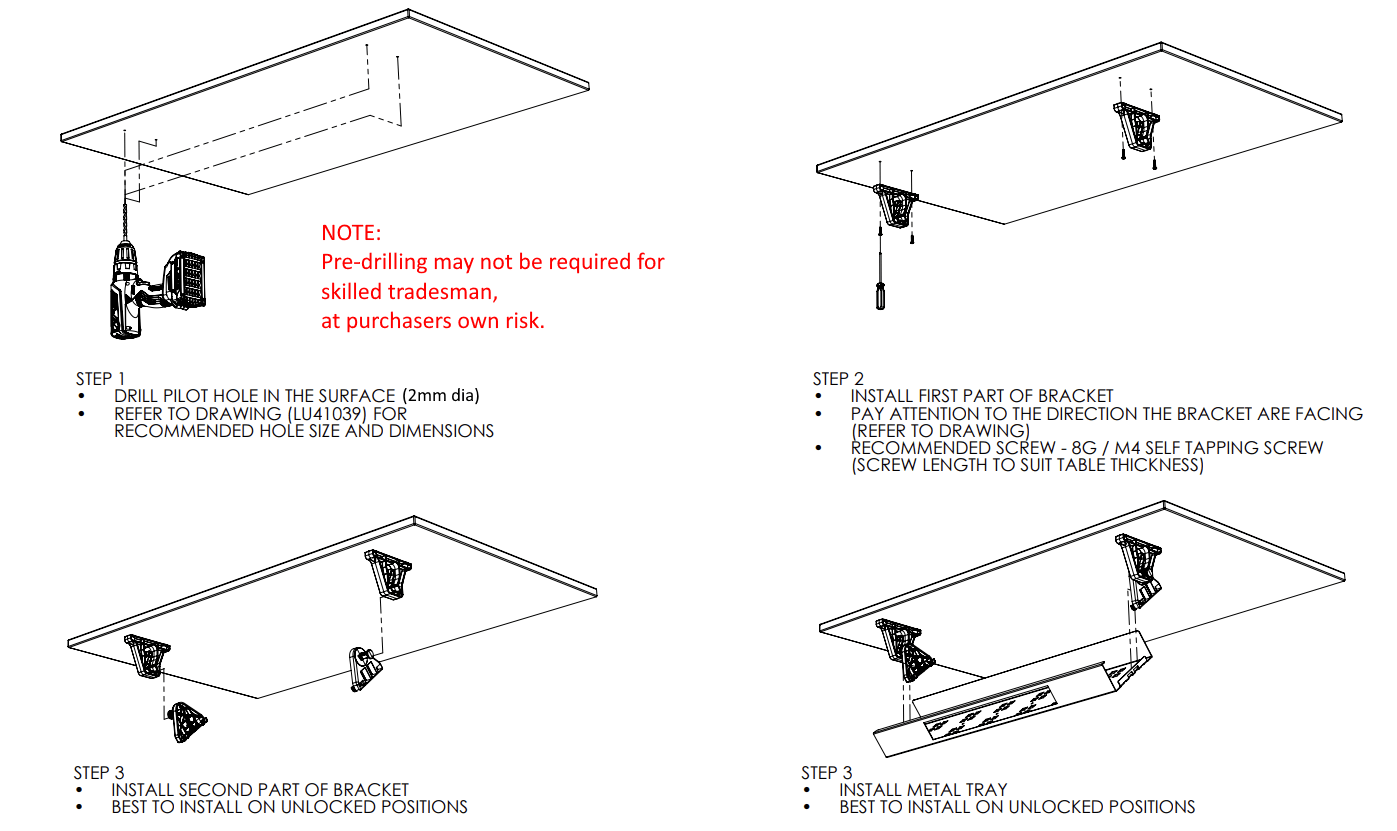 NOTE:
Pre-drilling may not be required for skilled tradesman,
at purchasers own risk.

STEP 1
• DRILL PILOT HOLE IN THE SURFACE (2mm dia)
• REFER TO DRAWING (LU41039) FOR RECOMMENDED HOLE SIZE AND DIMENSIONS

STEP 2
• INSTALL FIRST PART OF BRACKET
• PAY ATTENTION TO THE DIRECTION THE BRACKET ARE FACING (REFER TO DRAWING)
• RECOMMENDED SCREW - 8G / M4 SELF TAPPING SCREW (SCREW LENGTH TO SUIT TABLE THICKNESS)

STEP 3
• INSTALL SECOND PART OF BRACKET
• BEST TO INSTALL ON UNLOCKED POSITIONS

STEP 3
• INSTALL METAL TRAY
• BEST TO INSTALL ON UNLOCKED POSITIONS